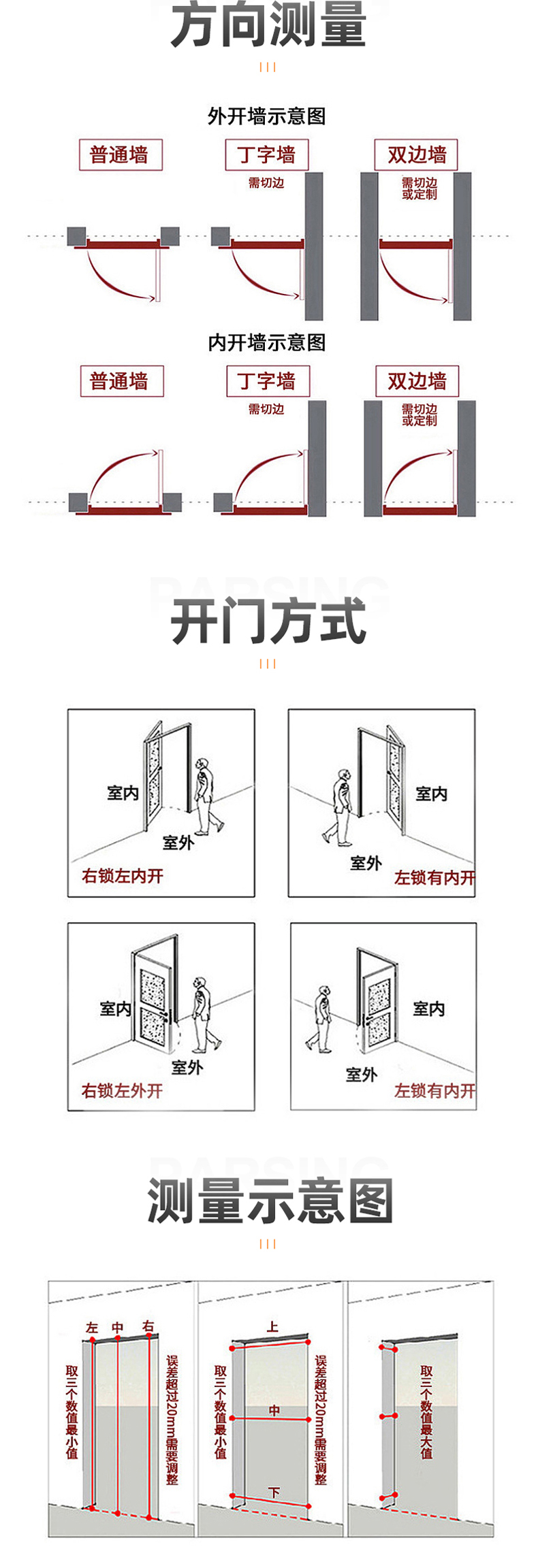 方向测量

外开墙示意图

普通墙

丁字墙
需切边

双边墙
需切边或定制

内开墙示意图

普通墙

丁字墙
需切边

双边墙
需切边或定制

开门方式

室内
室外
右锁左内开

室内
室外
左锁有内开

室内
室外
右锁左外开

室内
室外
左锁有内开

测量示意图

左 中 右
取三个数值最小值
误差超过20mm需要调整

上
中
下
取三个数值最小值
误差超过20mm需要调整

取三个数值最大值